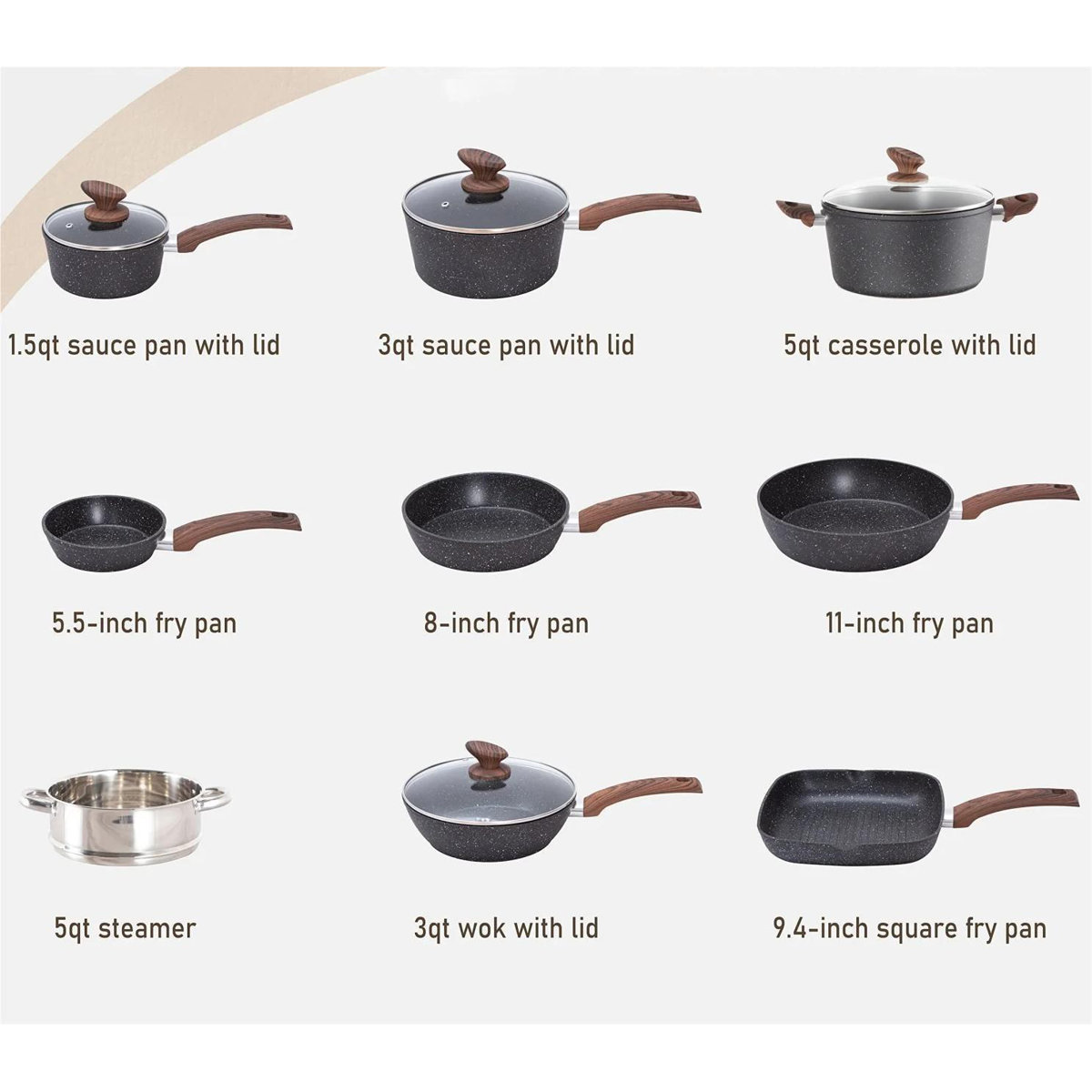 1.5qt sauce pan with lid

3qt sauce pan with lid

5qt casserole with lid

5.5-inch fry pan

8-inch fry pan

11-inch fry pan

5qt steamer

3qt wok with lid

9.4-inch square fry pan